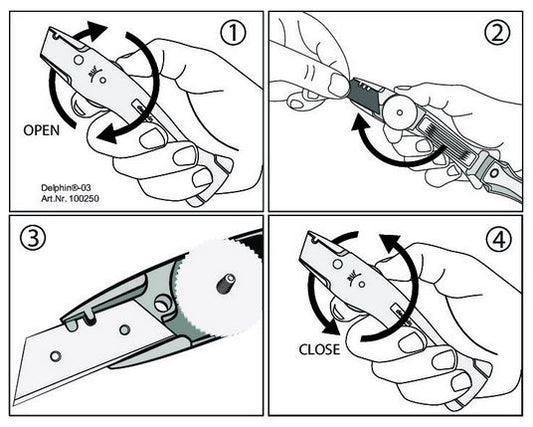 ①
OPEN
Delphin®-03
Art.Nr. 100250

②

③

④
CLOSE