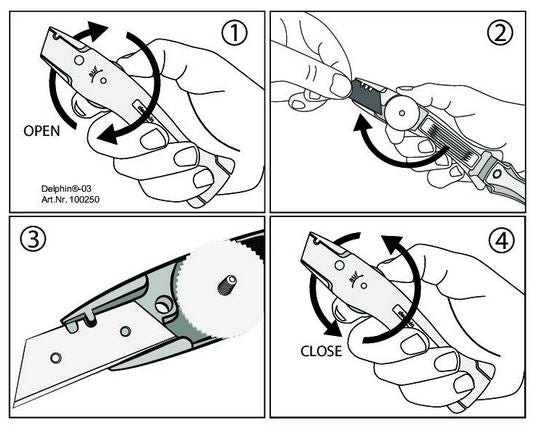 ①

OPEN

Delphin®-03
Art.Nr. 100250

②

③

④

CLOSE